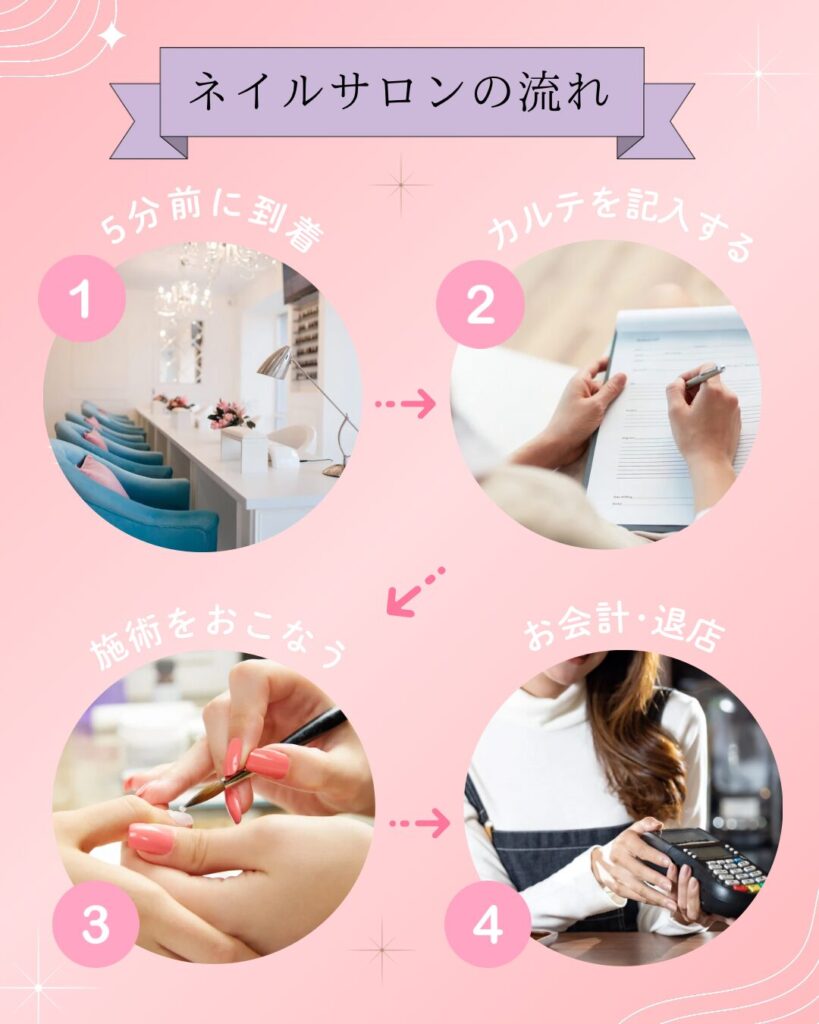 ネイルサロンの流れ

5分前に到着

1

カルテを記入する

2

施術をおこなう

3

お会計・退店

4